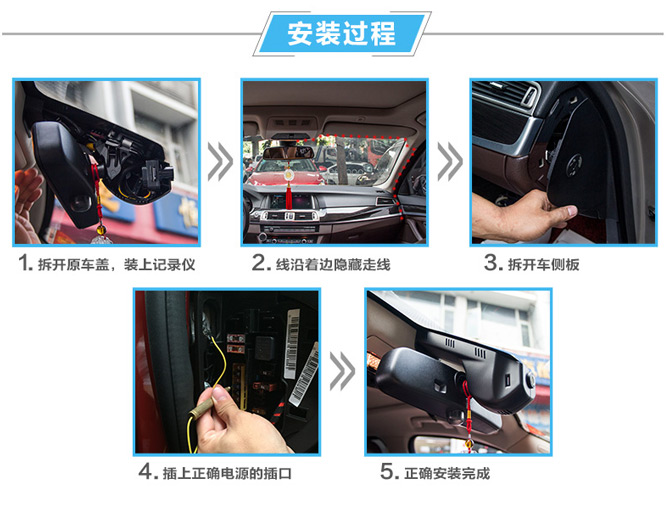 安装过程

1. 拆开原车盖，装上记录仪

2. 线沿着边隐藏走线

3. 拆开车侧板

4. 插上正确电源的插口

5. 正确安装完成